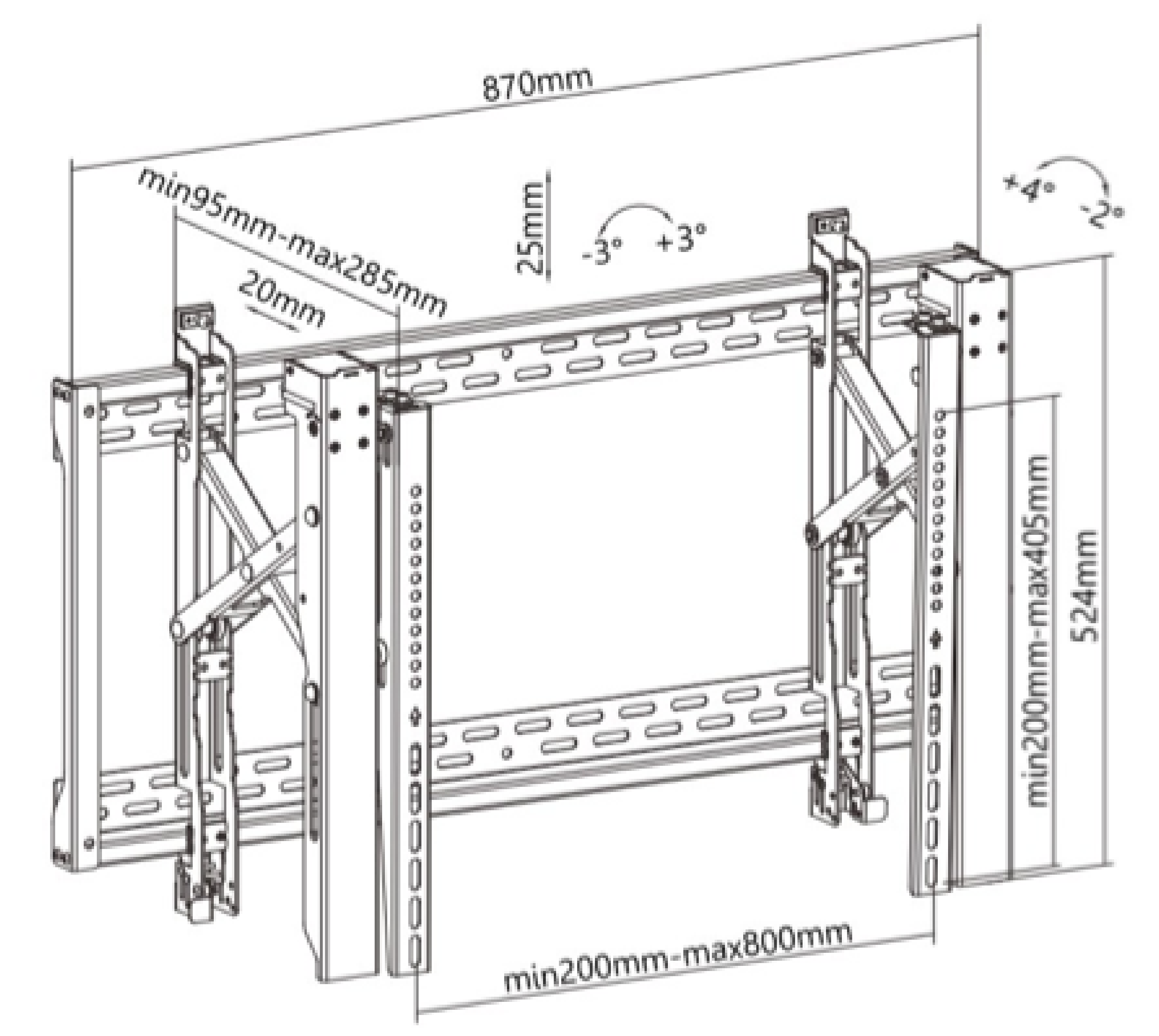 870mm

min95mm-max285mm

20mm

25mm

-3° +3°

+4° -2°

min200mm-max405mm

524mm

min200mm-max800mm